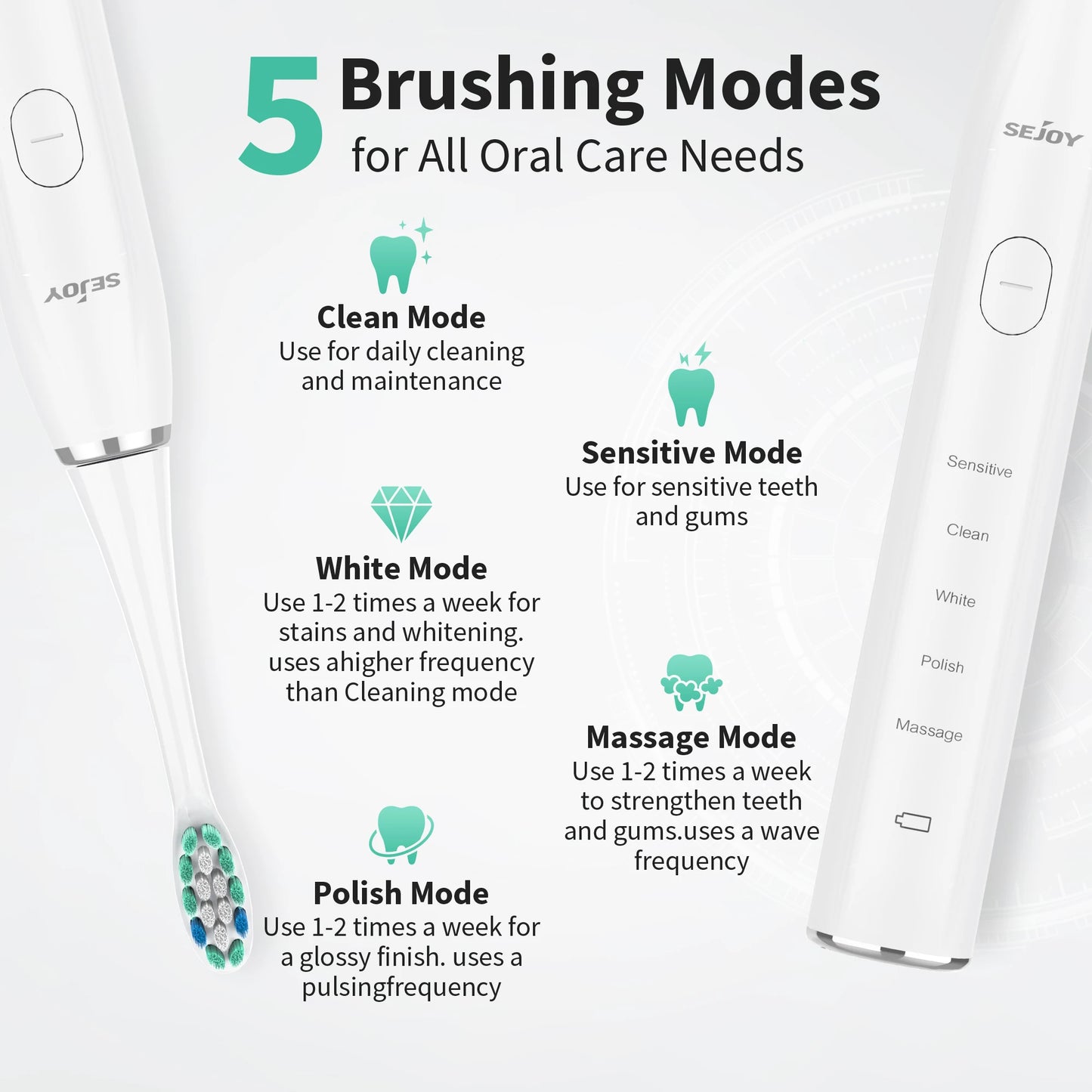 5 Brushing Modes
for All Oral Care Needs

SEJOY

SEJOY

Clean Mode
Use for daily cleaning and maintenance

Sensitive Mode
Use for sensitive teeth and gums

White Mode
Use 1-2 times a week for stains and whitening. uses ahigher frequency than Cleaning mode

Massage Mode
Use 1-2 times a week to strengthen teeth and gums.uses a wave frequency

Polish Mode
Use 1-2 times a week for a glossy finish. uses a pulsingfrequency

Sensitive
Clean
White
Polish
Massage